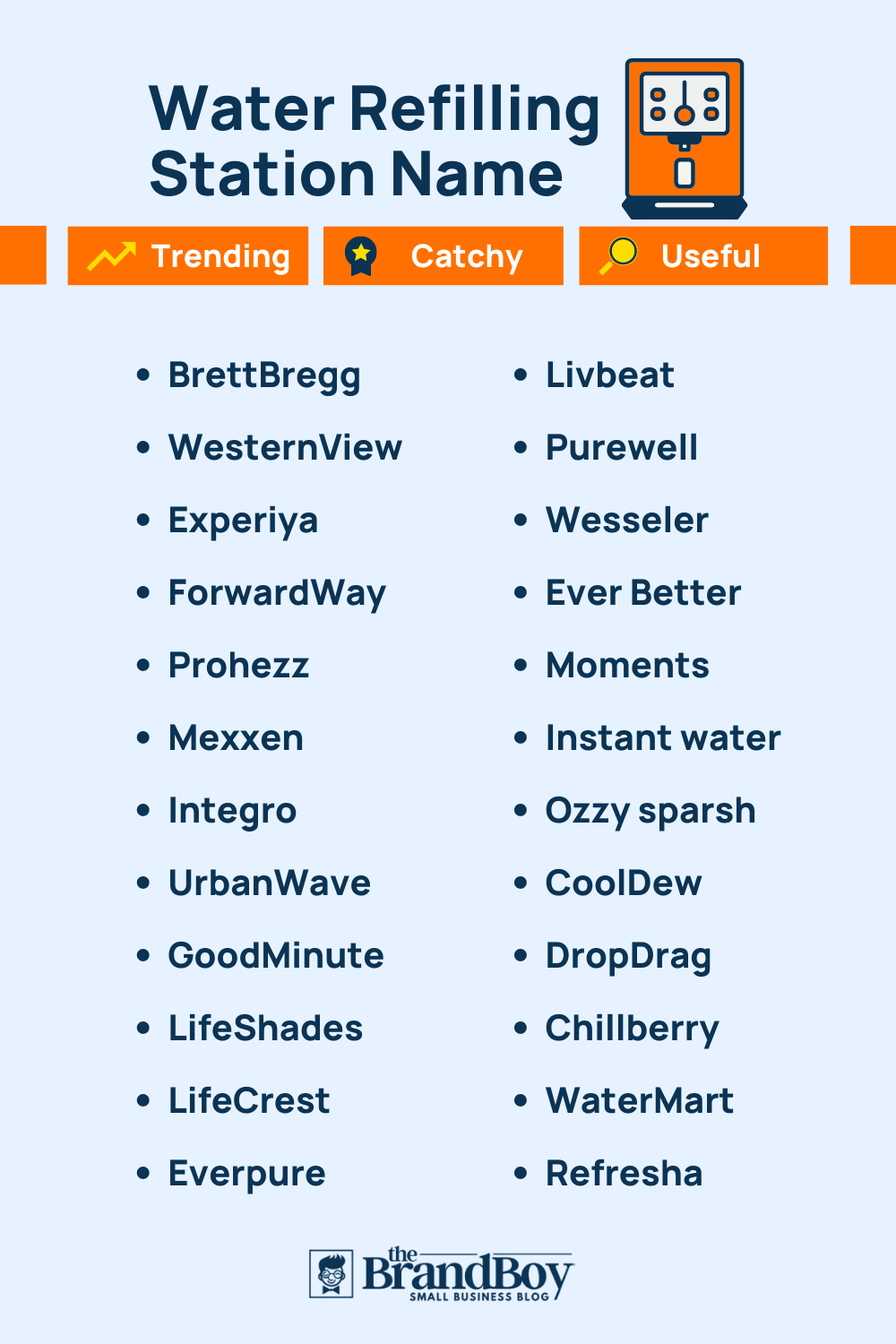 Water Refilling Station Name

Trending Catchy Useful

• BrettBregg
• WesternView
• Experiya
• ForwardWay
• Prohezz
• Mexxen
• Integro
• UrbanWave
• GoodMinute
• LifeShades
• LifeCrest
• Everpure

• Livbeat
• Purewell
• Wesseler
• Ever Better
• Moments
• Instant water
• Ozzy sparsh
• CoolDew
• DropDrag
• Chillberry
• WaterMart
• Refresha

the BrandBoy
SMALL BUSINESS BLOG