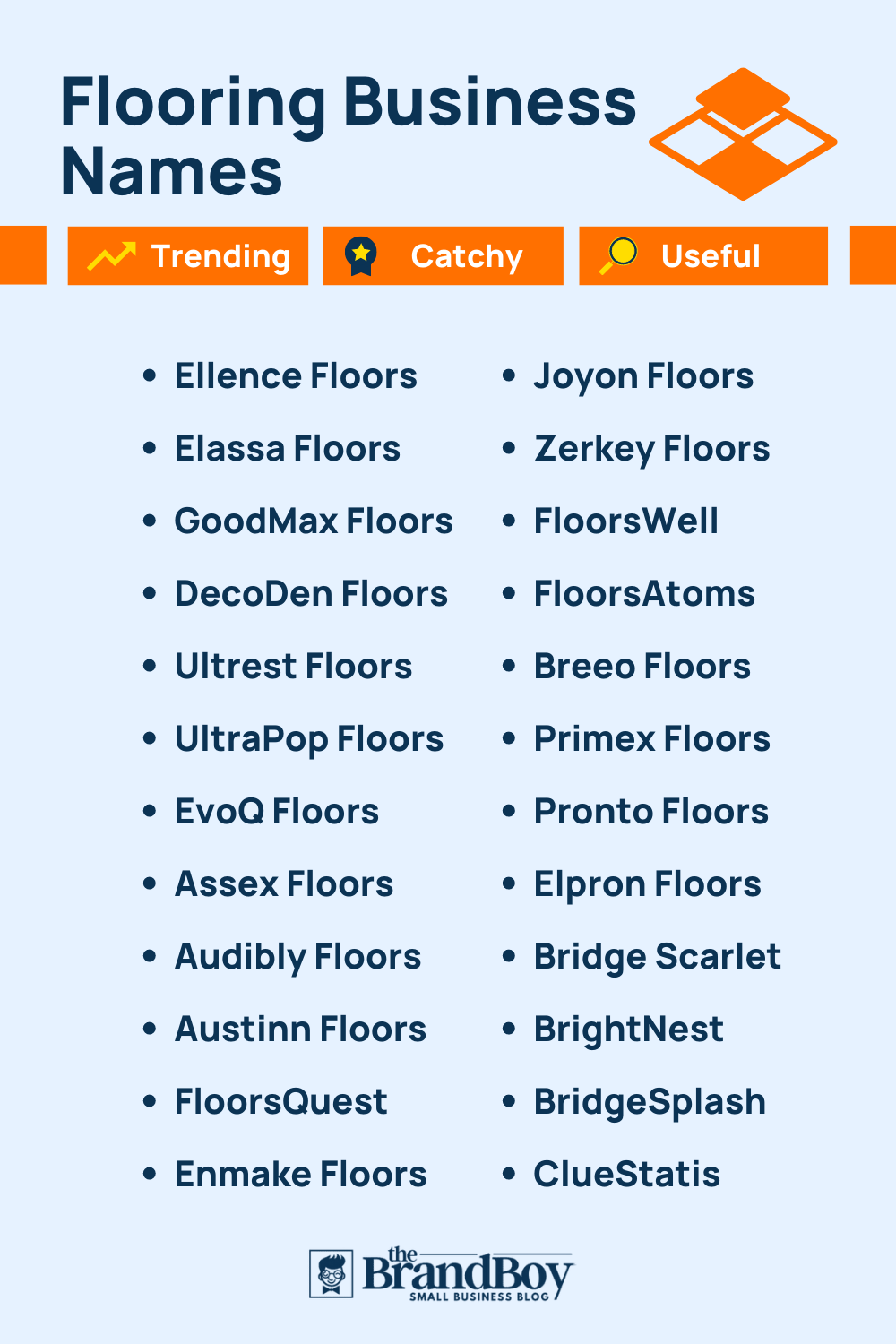 Flooring Business Names

Trending Catchy Useful

• Ellence Floors
• Elassa Floors
• GoodMax Floors
• DecoDen Floors
• Ultrest Floors
• UltraPop Floors
• EvoQ Floors
• Assex Floors
• Audibly Floors
• Austinn Floors
• FloorsQuest
• Enmake Floors

• Joyon Floors
• Zerkey Floors
• FloorsWell
• FloorsAtoms
• Breeo Floors
• Primex Floors
• Pronto Floors
• Elpron Floors
• Bridge Scarlet
• BrightNest
• BridgeSplash
• ClueStatis

the BrandBoy
SMALL BUSINESS BLOG