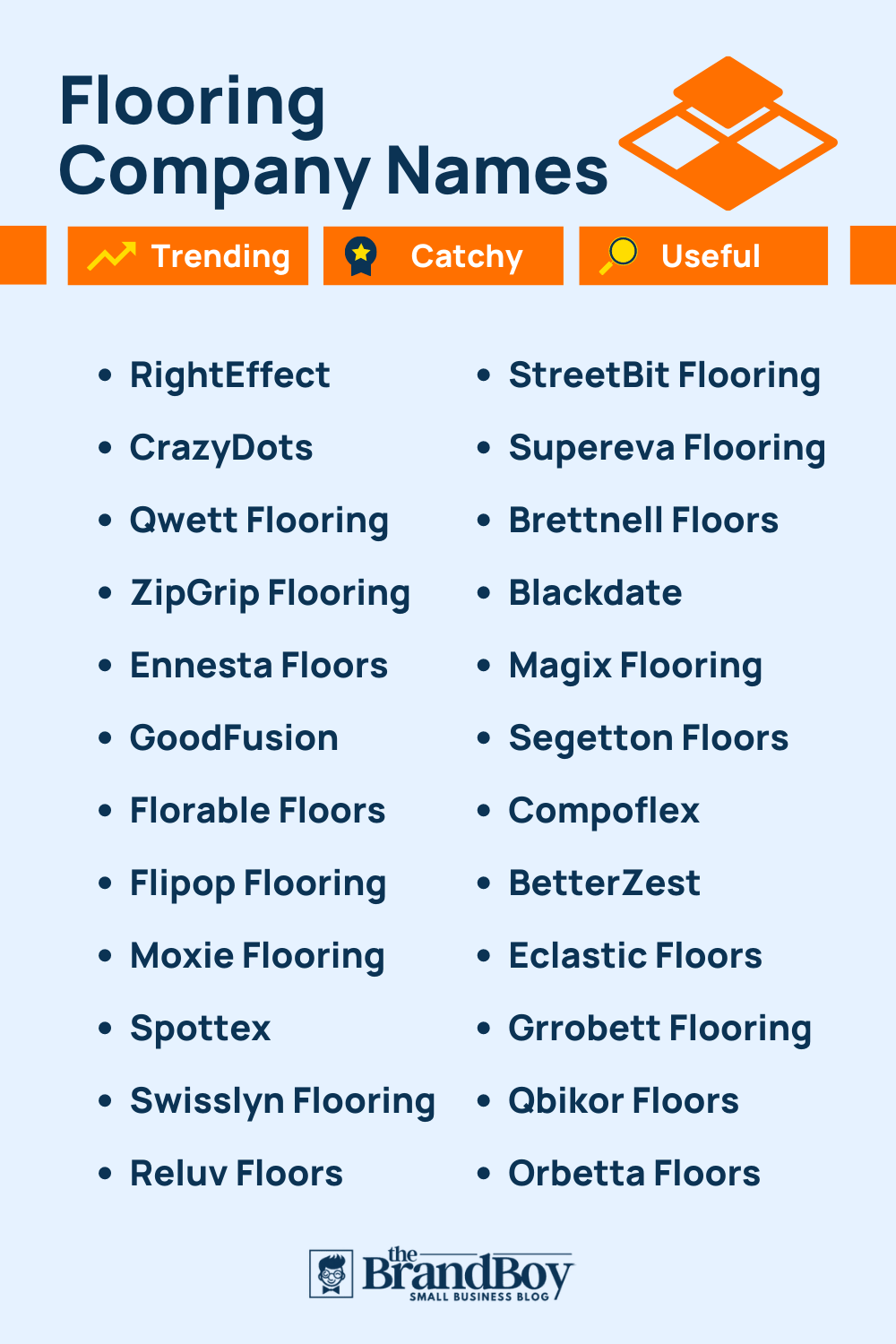 Flooring Company Names

Trending Catchy Useful

• RightEffect
• CrazyDots
• Qwett Flooring
• ZipGrip Flooring
• Ennesta Floors
• GoodFusion
• Florable Floors
• Flipop Flooring
• Moxie Flooring
• Spottex
• Swisslyn Flooring
• Reluv Floors

• StreetBit Flooring
• Supereva Flooring
• Brettnell Floors
• Blackdate
• Magix Flooring
• Segetton Floors
• Compoflex
• BetterZest
• Eclastic Floors
• Grrobett Flooring
• Qbikor Floors
• Orbetta Floors

the BrandBoy
SMALL BUSINESS BLOG