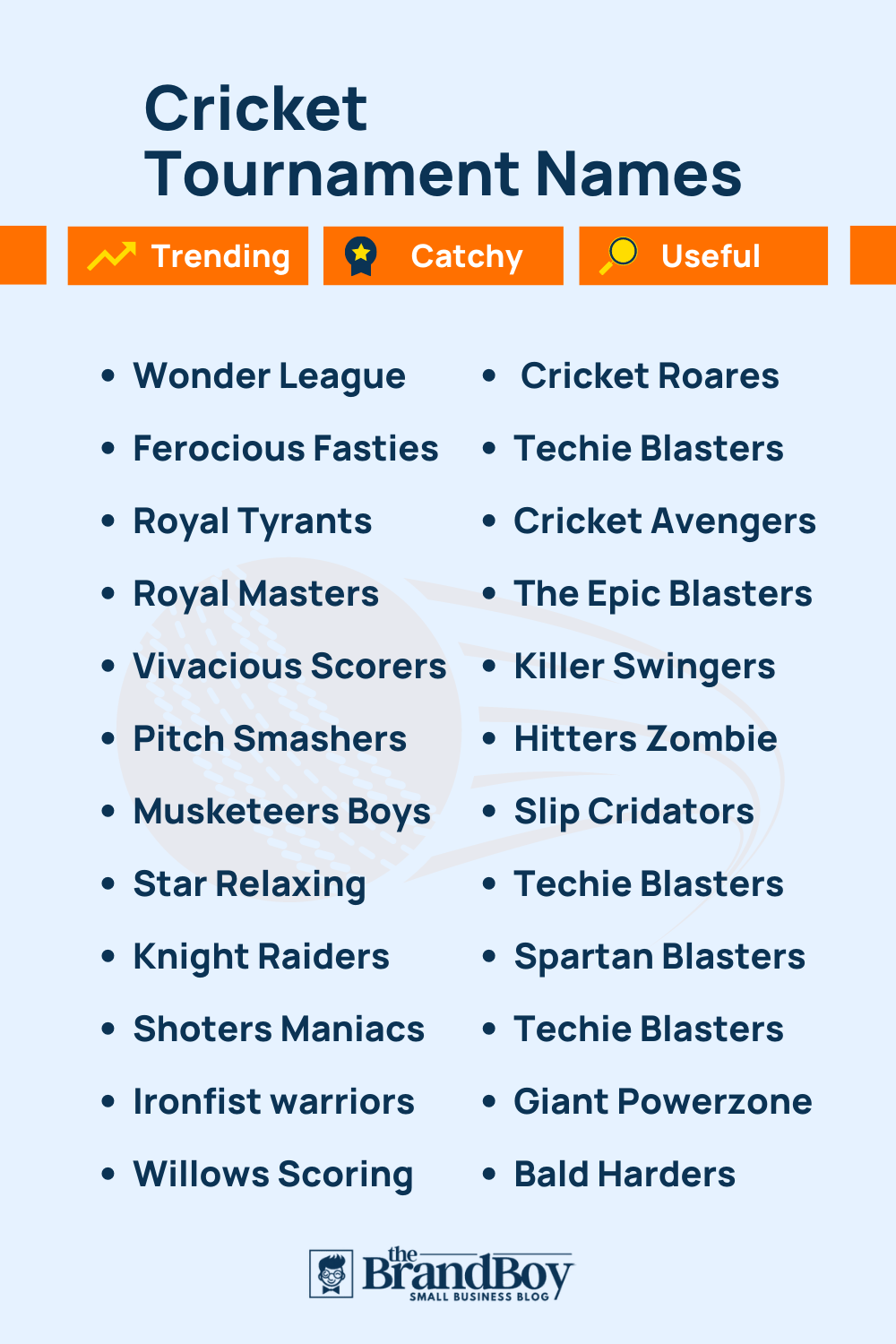 Cricket Tournament Names

Trending

Catchy

Useful

• Wonder League
• Ferocious Fasties
• Royal Tyrants
• Royal Masters
• Vivacious Scorers
• Pitch Smashers
• Musketeers Boys
• Star Relaxing
• Knight Raiders
• Shoters Maniacs
• Ironfist warriors
• Willows Scoring

• Cricket Roares
• Techie Blasters
• Cricket Avengers
• The Epic Blasters
• Killer Swingers
• Hitters Zombie
• Slip Cridators
• Techie Blasters
• Spartan Blasters
• Techie Blasters
• Giant Powerzone
• Bald Harders

the BrandBoy
SMALL BUSINESS BLOG