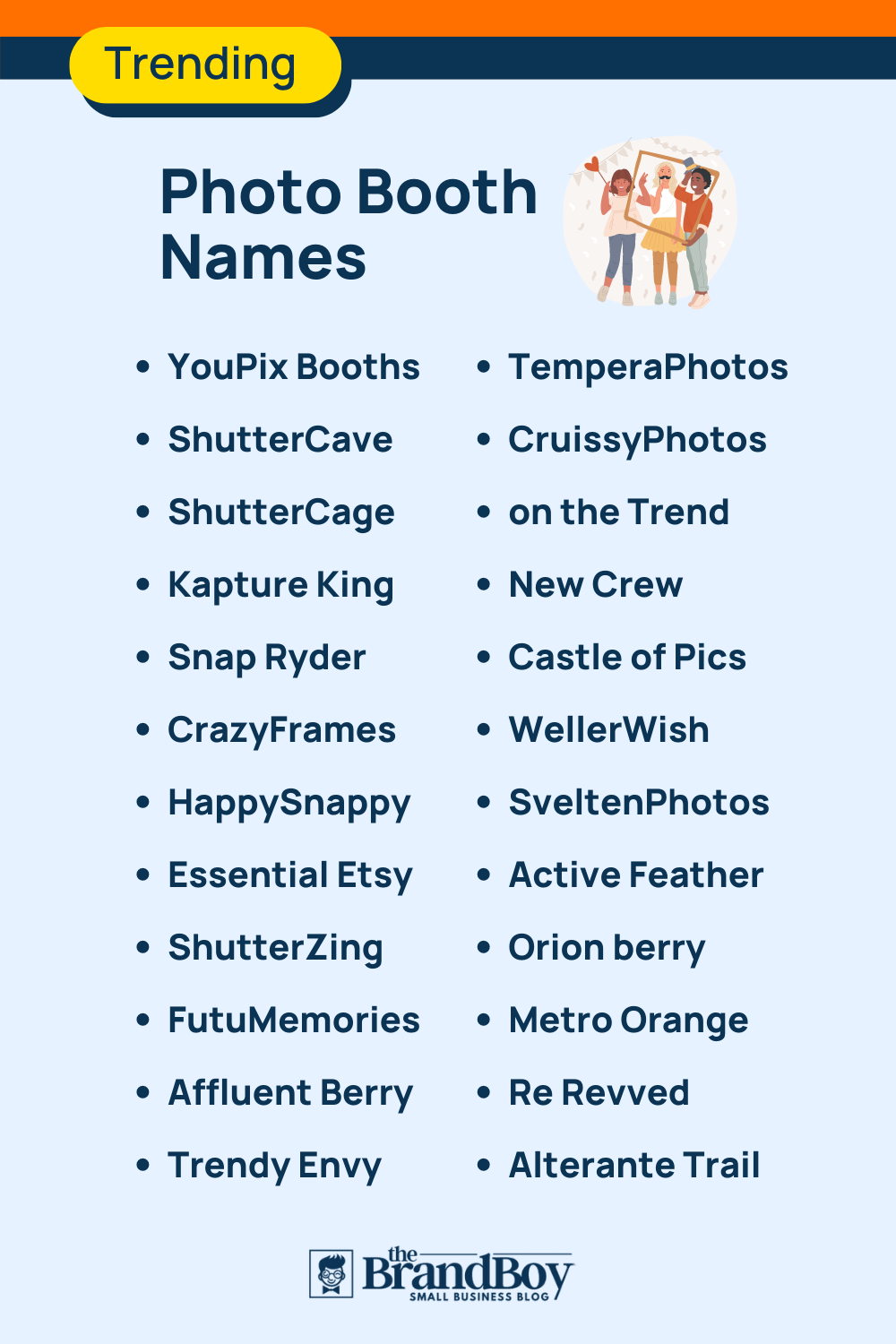 Trending

Photo Booth Names

- YouPix Booths
- ShutterCave
- ShutterCage
- Kapture King
- Snap Ryder
- CrazyFrames
- HappySnappy
- Essential Etsy
- ShutterZing
- FutuMemories
- Affluent Berry
- Trendy Envy

- TemperaPhotos
- CruissyPhotos
- on the Trend
- New Crew
- Castle of Pics
- WellerWish
- SveltenPhotos
- Active Feather
- Orion berry
- Metro Orange
- Re Revved
- Alterante Trail

the BrandBoy SMALL BUSINESS BLOG