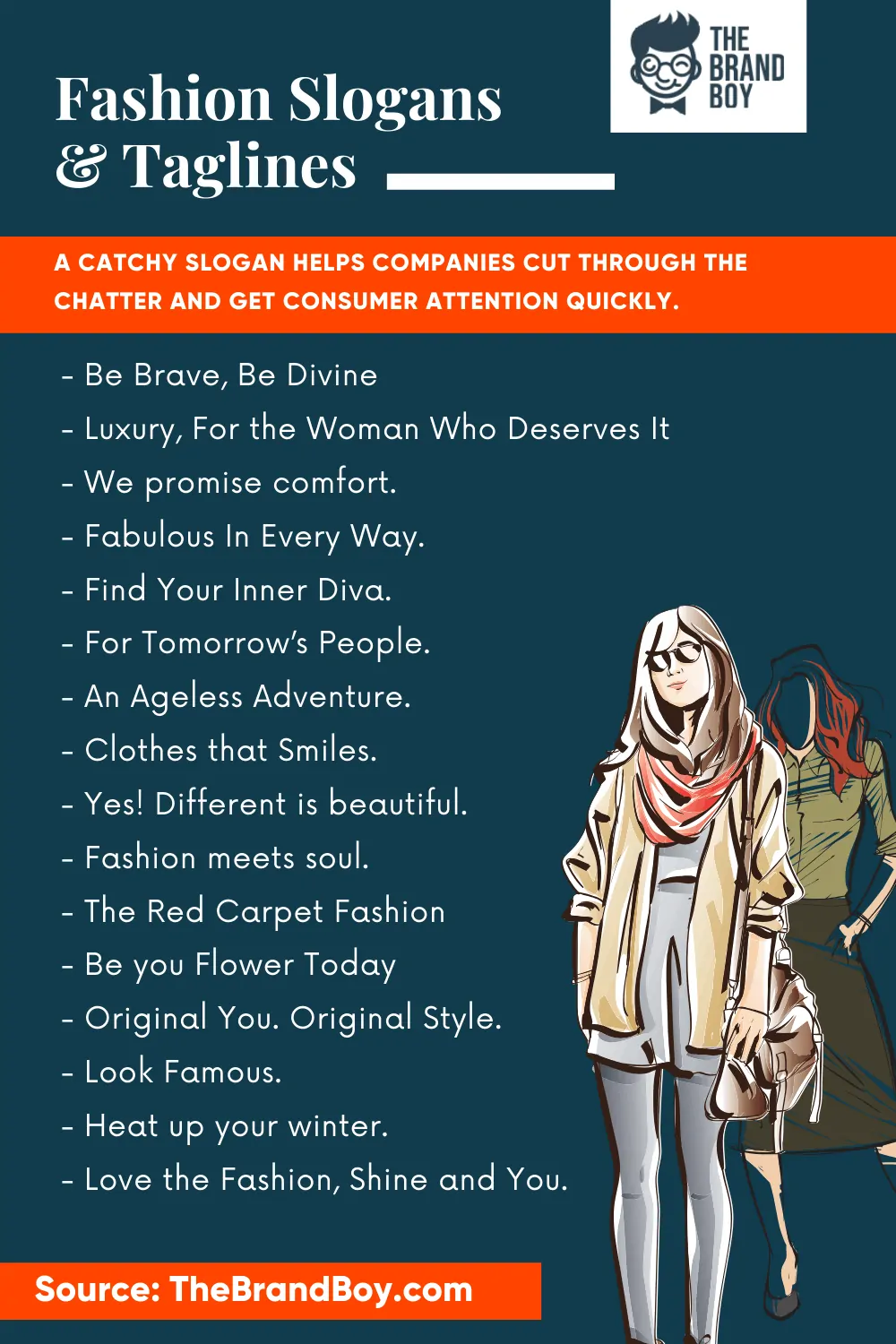 THE BRAND BOY

Fashion Slogans & Taglines

A CATCHY SLOGAN HELPS COMPANIES CUT THROUGH THE CHATTER AND GET CONSUMER ATTENTION QUICKLY.

- Be Brave, Be Divine
- Luxury, For the Woman Who Deserves It
- We promise comfort.
- Fabulous In Every Way.
- Find Your Inner Diva.
- For Tomorrow's People.
- An Ageless Adventure.
- Clothes that Smiles.
- Yes! Different is beautiful.
- Fashion meets soul.
- The Red Carpet Fashion
- Be you Flower Today
- Original You. Original Style.
- Look Famous.
- Heat up your winter.
- Love the Fashion, Shine and You.

Source: TheBrandBoy.com