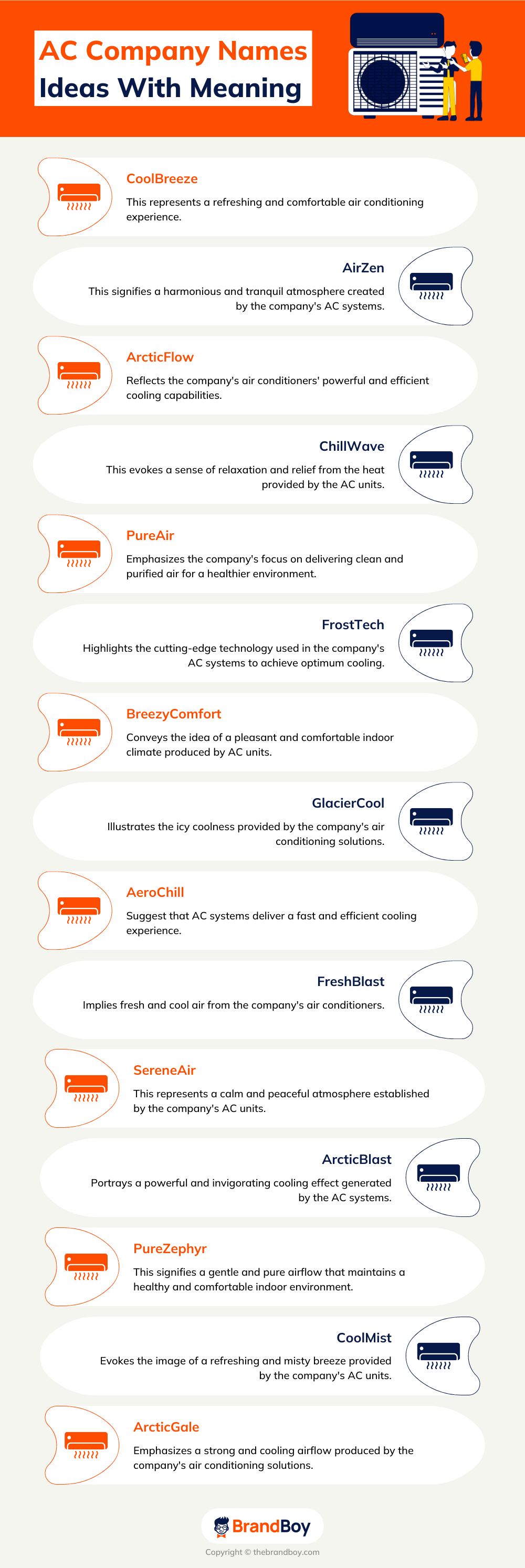 AC Company Names Ideas With Meaning

CoolBreeze
This represents a refreshing and comfortable air conditioning experience.

AirZen
This signifies a harmonious and tranquil atmosphere created by the company's AC systems.

ArcticFlow
Reflects the company's air conditioners' powerful and efficient cooling capabilities.

ChillWave
This evokes a sense of relaxation and relief from the heat provided by the AC units.

PureAir
Emphasizes the company's focus on delivering clean and purified air for a healthier environment.

FrostTech
Highlights the cutting-edge technology used in the company's AC systems to achieve optimum cooling.

BreezyComfort
Conveys the idea of a pleasant and comfortable indoor climate produced by AC units.

GlacierCool
Illustrates the icy coolness provided by the company's air conditioning solutions.

AeroChill
Suggest that AC systems deliver a fast and efficient cooling experience.

FreshBlast
Implies fresh and cool air from the company's air conditioners.

SereneAir
This represents a calm and peaceful atmosphere established by the company's AC units.

ArcticBlast
Portrays a powerful and invigorating cooling effect generated by the AC systems.

PureZephyr
This signifies a gentle and pure airflow that maintains a healthy and comfortable indoor environment.

CoolMist
Evokes the image of a refreshing and misty breeze provided by the company's AC units.

ArcticGale
Emphasizes a strong and cooling airflow produced by the company's air conditioning solutions.

BrandBoy
Copyright © thebrandboy.com